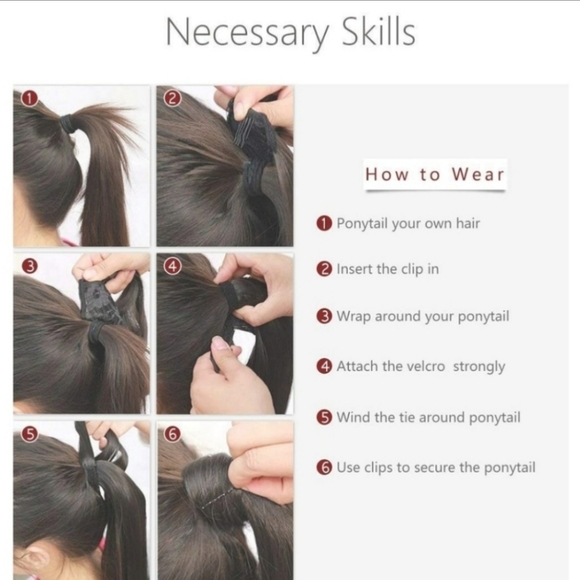 Necessary Skills

1

2

3

4

5

6

How to Wear

1 Ponytail your own hair

2 Insert the clip in

3 Wrap around your ponytail

4 Attach the velcro strongly

5 Wind the tie around ponytail

6 Use clips to secure the ponytail